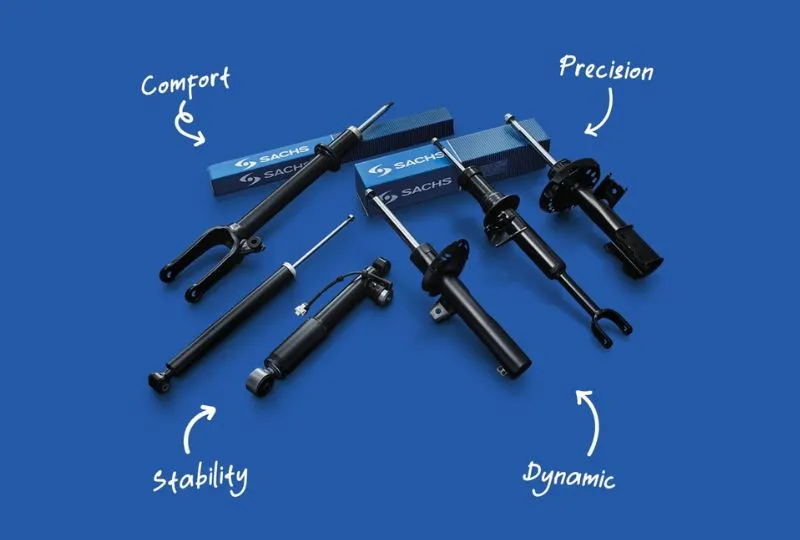 Comfort

Precision

SACHS
SACHS

SACHS
SACHS

Stability

Dynamic