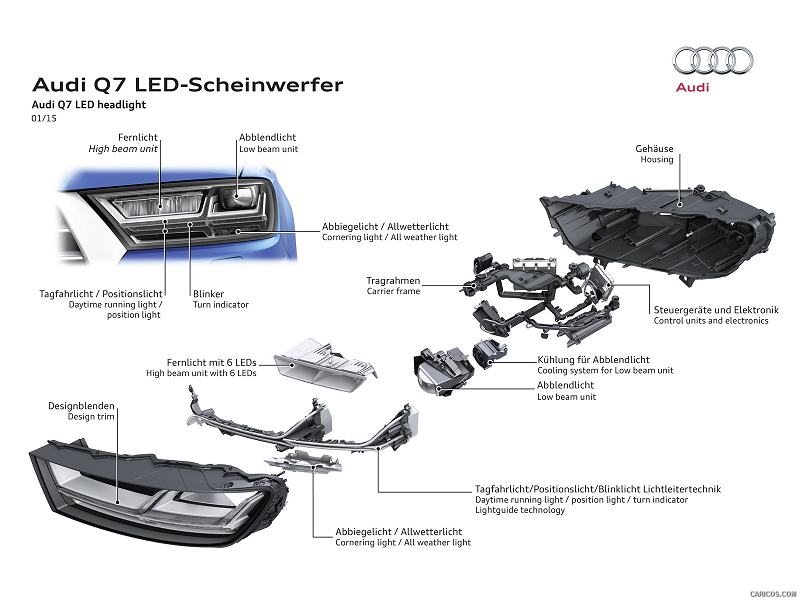 Audi Q7 LED-Scheinwerfer
Audi Q7 LED headlight
01/15

Audi

Fernlicht
High beam unit

Abblendlicht
Low beam unit

Abbiegelicht / Allwetterlicht
Cornering light / All weather light

Tagfahrlicht / Positionslicht
Daytime running light / position light

Blinker
Turn indicator

Gehäuse
Housing

Tragrahmen
Carrier frame

Steuergeräte und Elektronik
Control units and electronics

Fernlicht mit 6 LEDs
High beam unit with 6 LEDs

Kühlung für Abblendlicht
Cooling system for Low beam unit

Abblendlicht
Low beam unit

Designblenden
Design trim

Tagfahrlicht/Positionslicht/Blinklicht Lichtleitertechnik
Daytime running light / position light / turn indicator
Lightguide technology

Abbiegelicht / Allwetterlicht
Cornering light / All weather light

CARICOS.COM